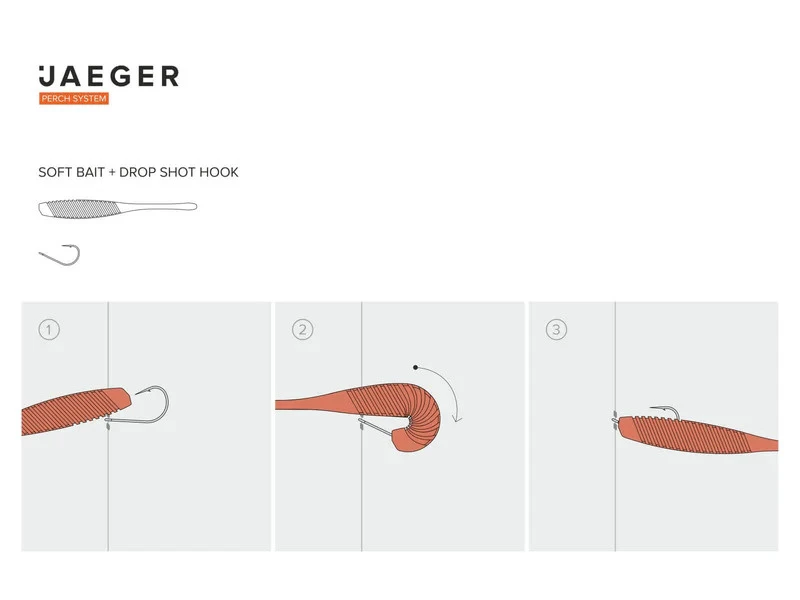 JAEGER
PERCH SYSTEM

SOFT BAIT + DROP SHOT HOOK

1

2

3